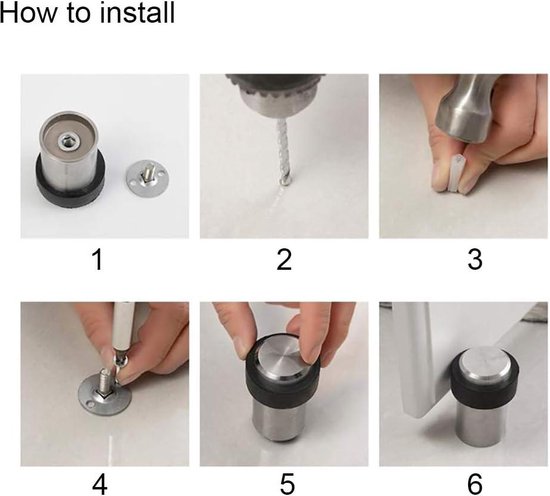 How to install

1

2

3

4

5

6