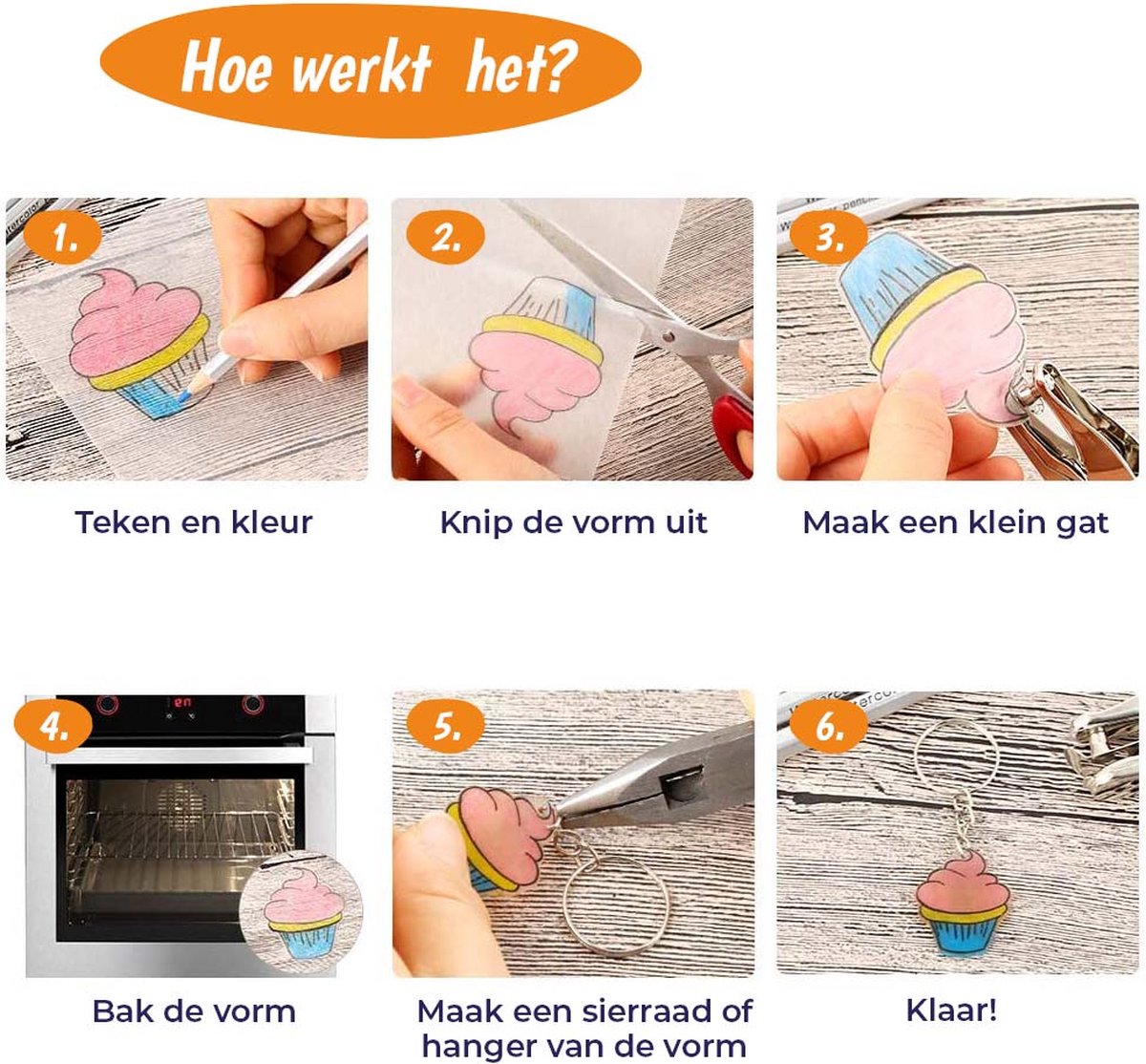 Hoe werkt het?

1.

Teken en kleur

2.

Knip de vorm uit

3.

Maak een klein gat

4.

Bak de vorm

5.

Maak een sierraad of hanger van de vorm

6.

Klaar!