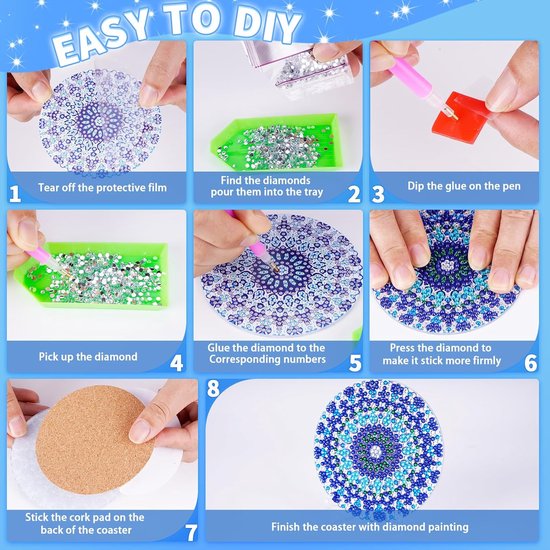 EASY TO DIY

1
Tear off the protective film

Find the diamonds pour them into the tray
2

3
Dip the glue on the pen

Pick up the diamond
4

Glue the diamond to the Corresponding numbers
5

Press the diamond to make it stick more firmly
6

Stick the cork pad on the back of the coaster
7

8
Finish the coaster with diamond painting