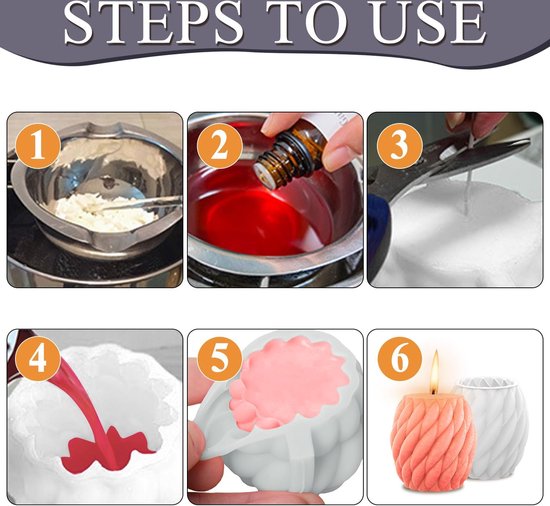 STEPS TO USE

1

2

3

4

5

6