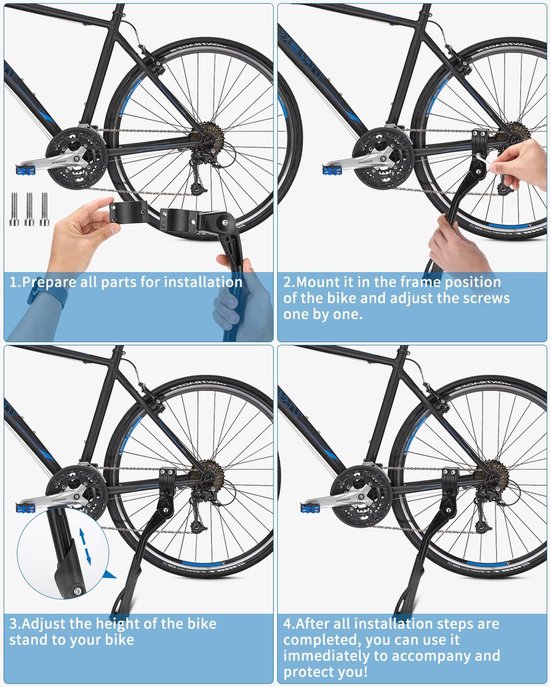 1.Prepare all parts for installation

2.Mount it in the frame position of the bike and adjust the screws one by one.

3.Adjust the height of the bike stand to your bike

4.After all installation steps are completed, you can use it immediately to accompany and protect you!