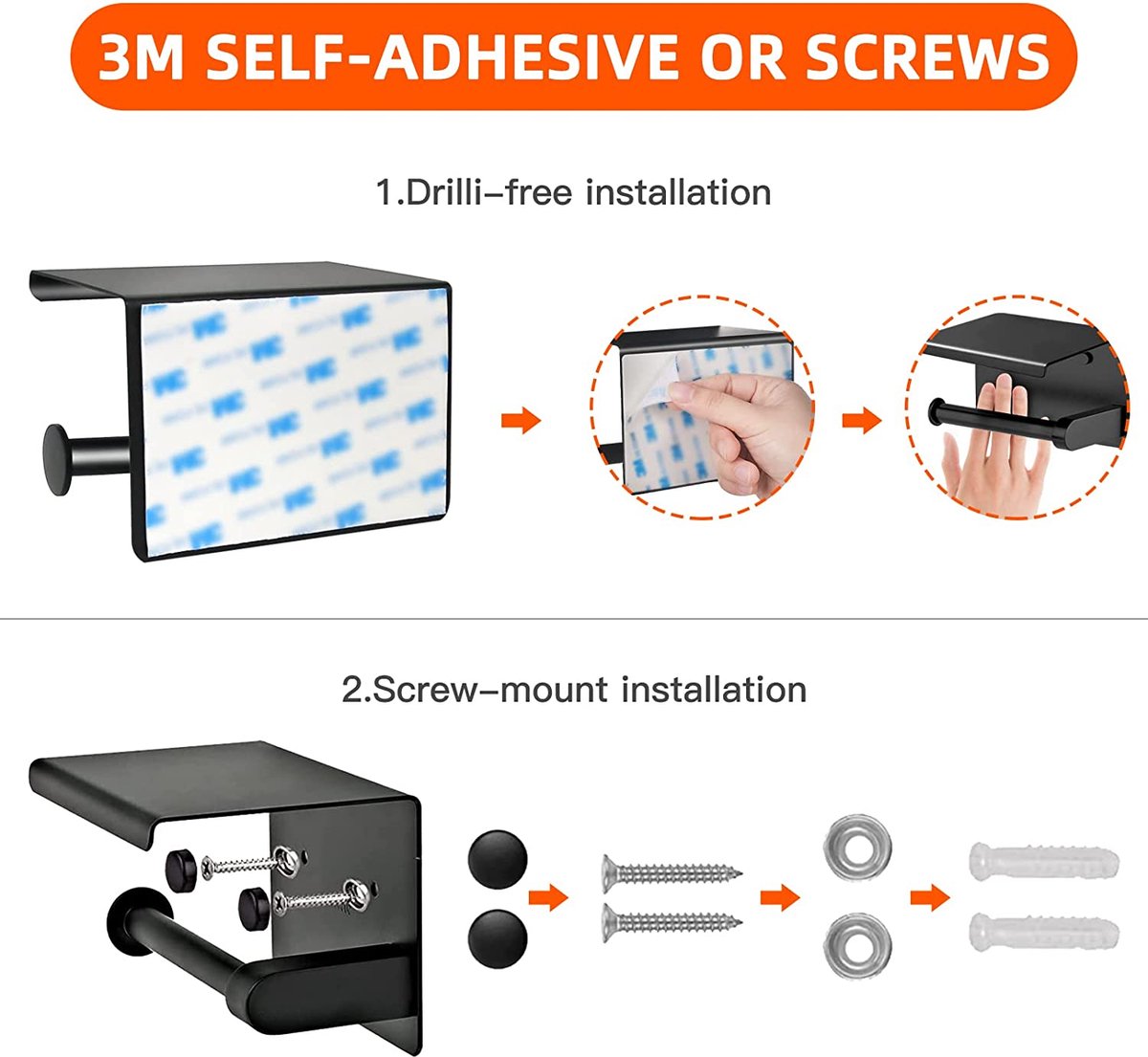 3M SELF-ADHESIVE OR SCREWS

1.Drilli–free installation

2.Screw–mount installation