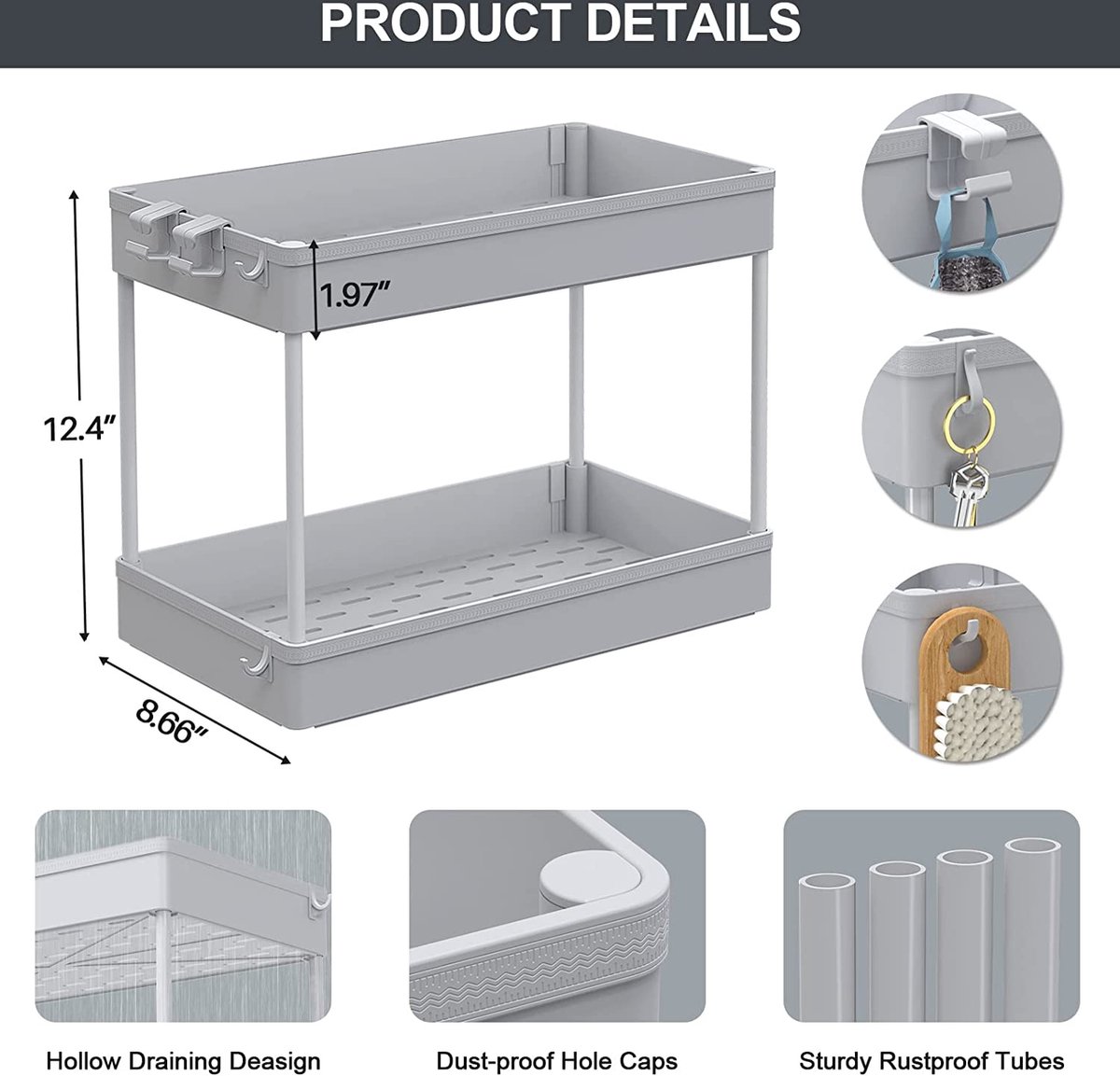 PRODUCT DETAILS

1.97"

12.4"

8.66"

Hollow Draining Deasign

Dust-proof Hole Caps

Sturdy Rustproof Tubes