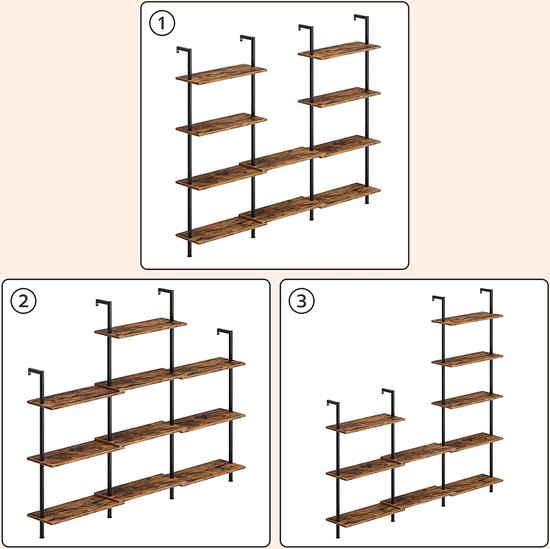 1

2

3