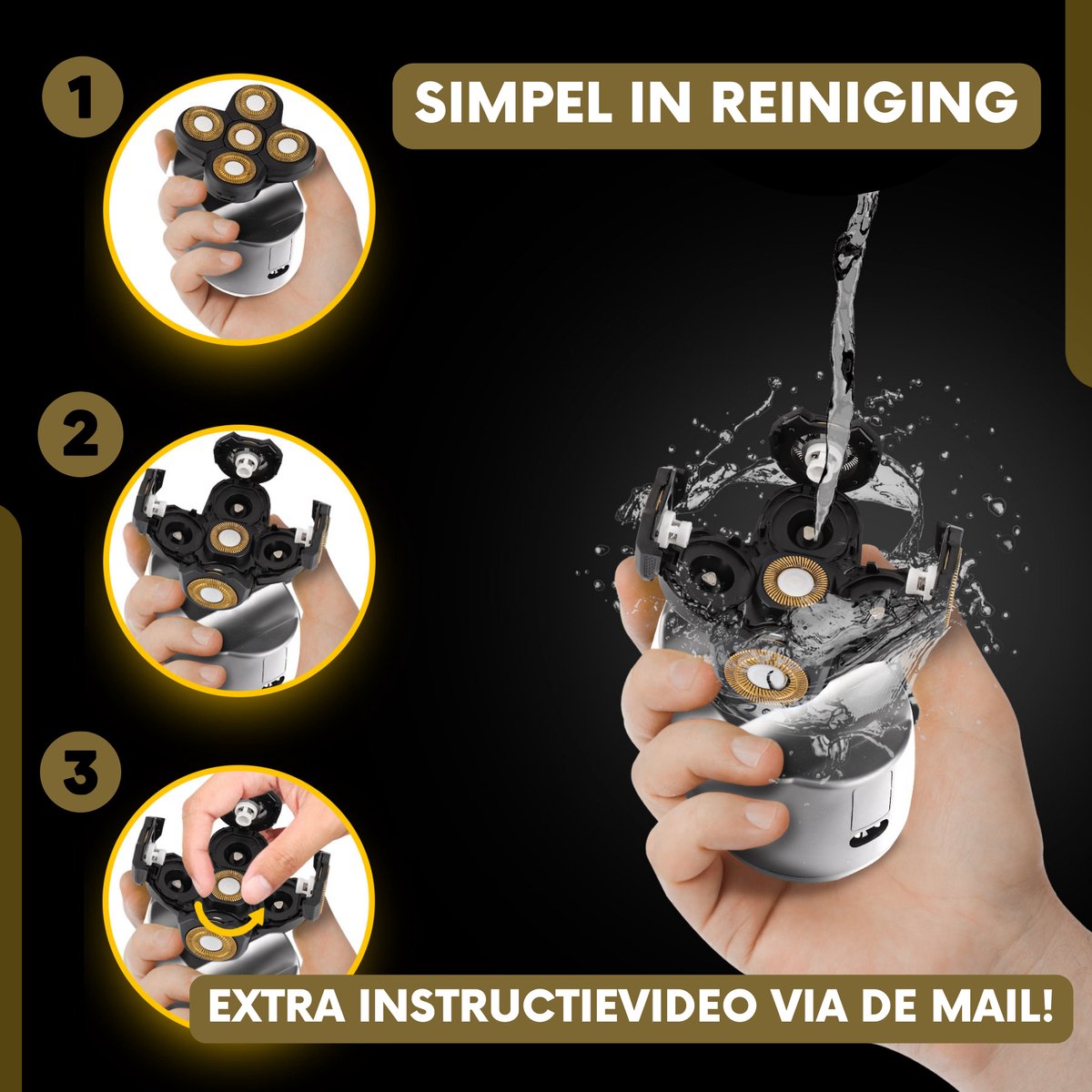 1

SIMPEL IN REINIGING

2

3

EXTRA INSTRUCTIEVIDEO VIA DE MAIL!