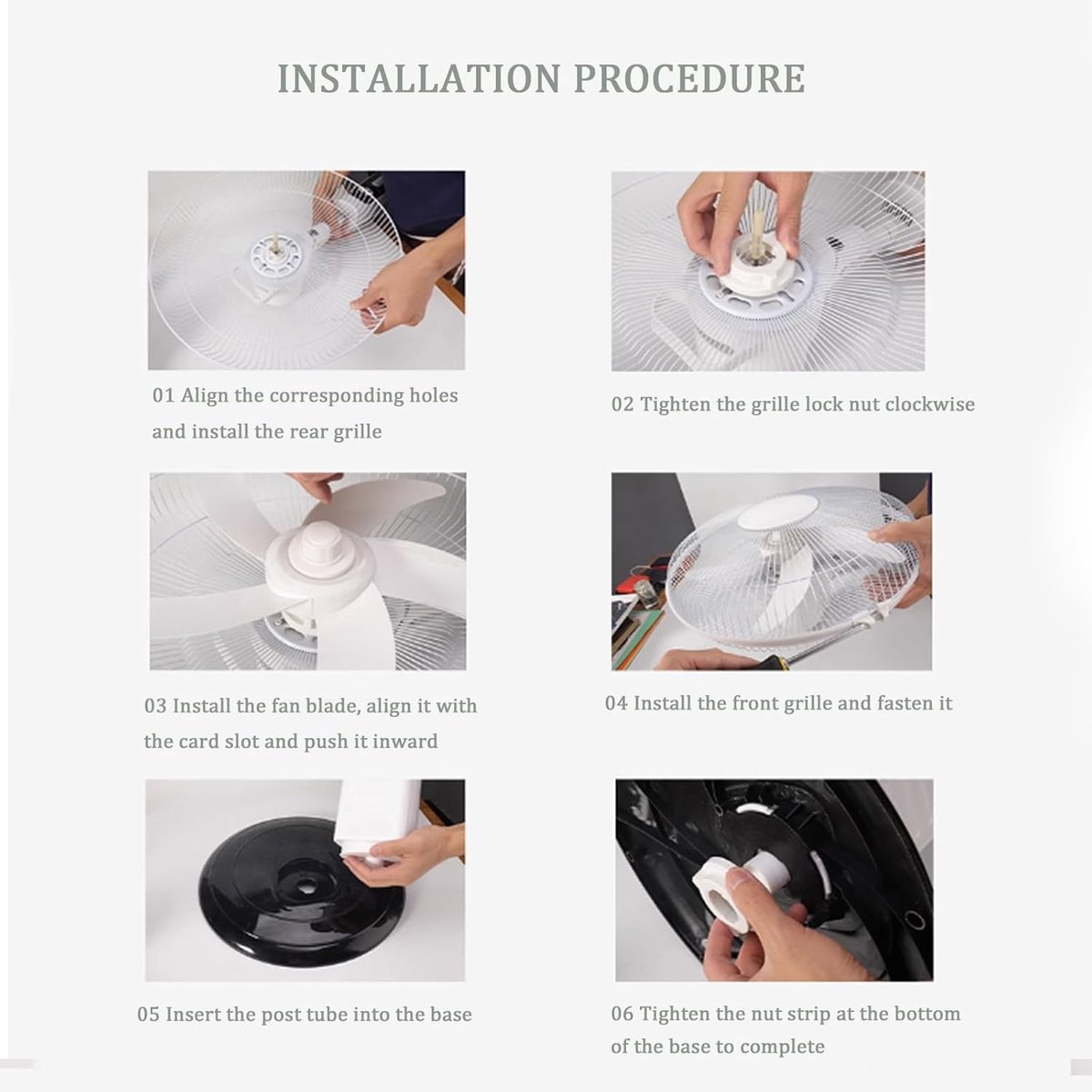 INSTALLATION PROCEDURE

01 Align the corresponding holes and install the rear grille

02 Tighten the grille lock nut clockwise

03 Install the fan blade, align it with the card slot and push it inward

04 Install the front grille and fasten it

05 Insert the post tube into the base

06 Tighten the nut strip at the bottom of the base to complete