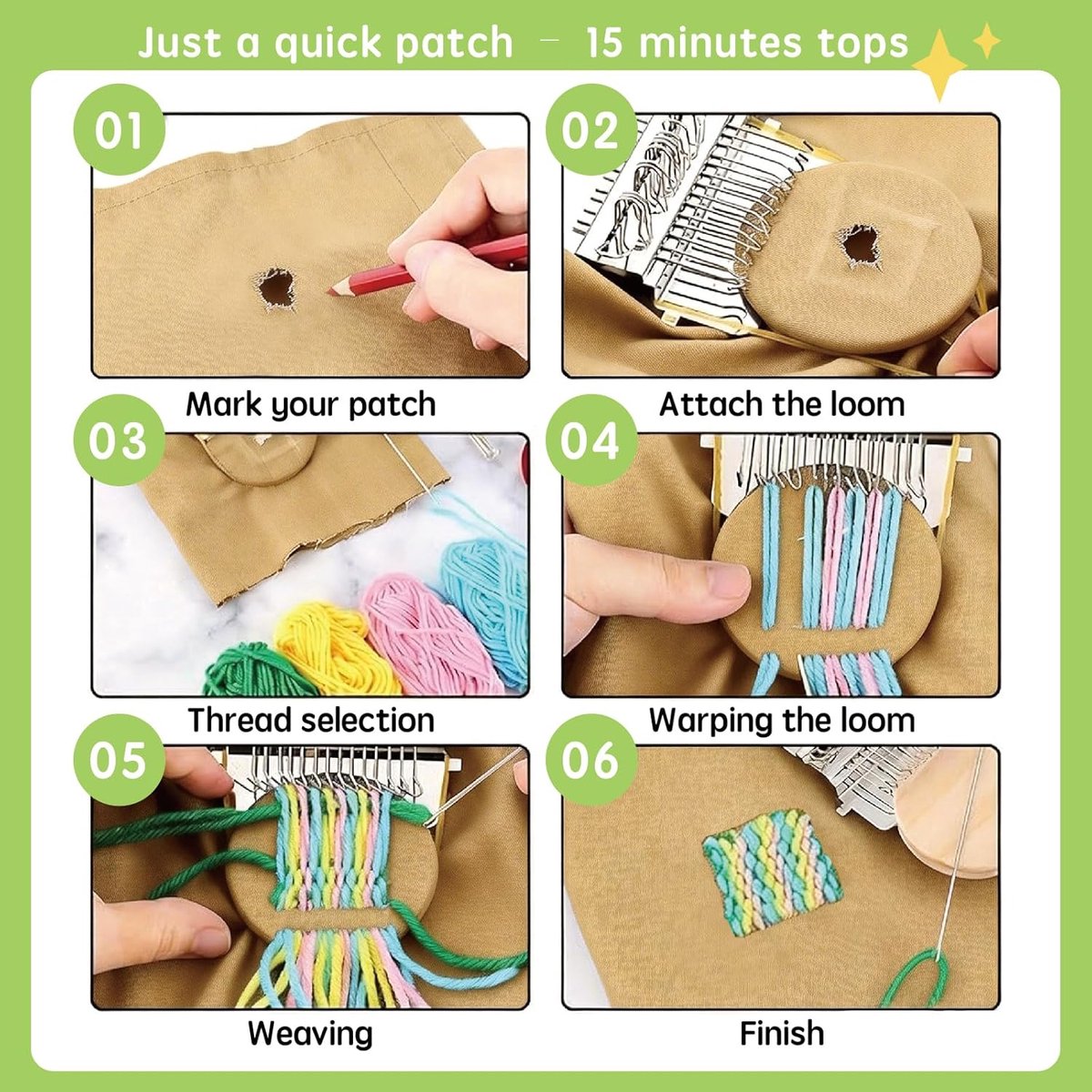 Just a quick patch – 15 minutes tops

01

Mark your patch

02

Attach the loom

03

Thread selection

04

Warping the loom

05

Weaving

06

Finish