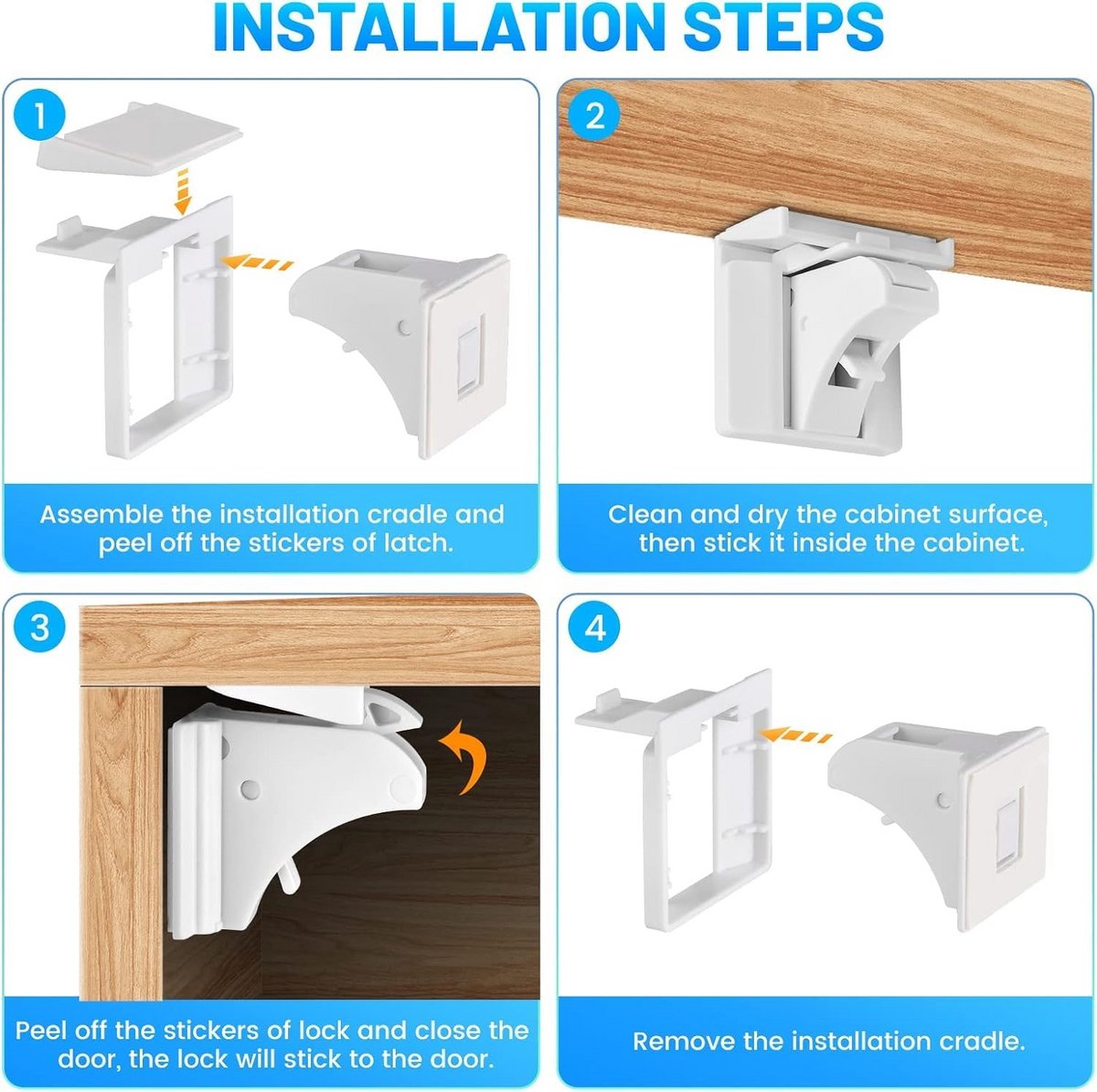 INSTALLATION STEPS

1

Assemble the installation cradle and peel off the stickers of latch.

2

Clean and dry the cabinet surface, then stick it inside the cabinet.

3

Peel off the stickers of lock and close the door, the lock will stick to the door.

4

Remove the installation cradle.