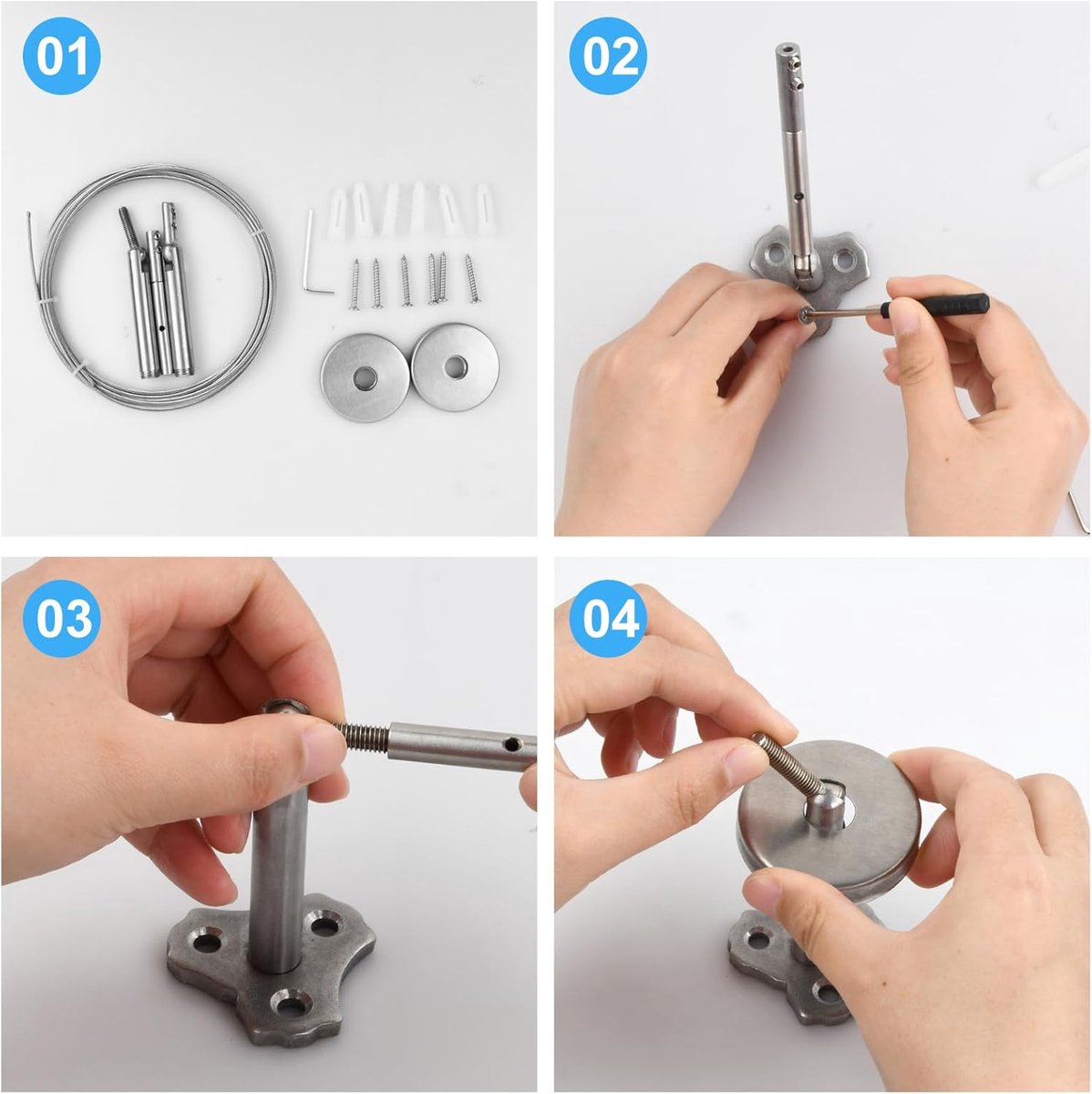 01

02

03

04