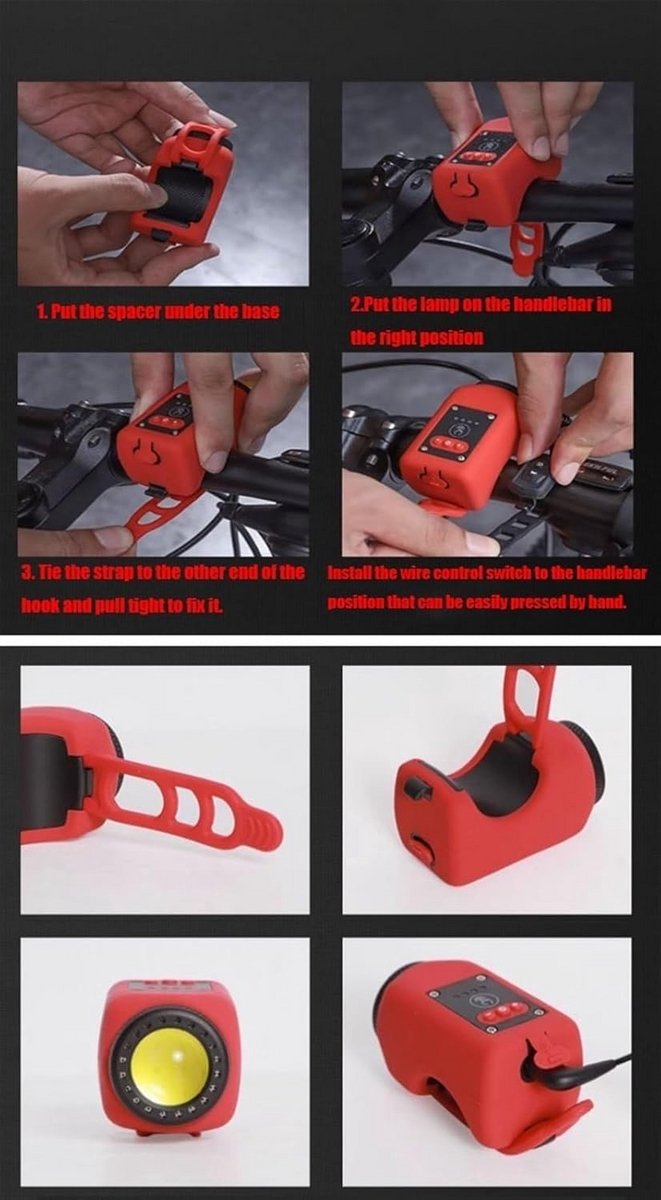 1. Put the spacer under the base

2.Put the lamp on the handlebar in the right position

3. Tie the strap to the other end of the hook and pull tight to fix it.

Install the wire control switch to the handlebar position that can be easily pressed by hand.