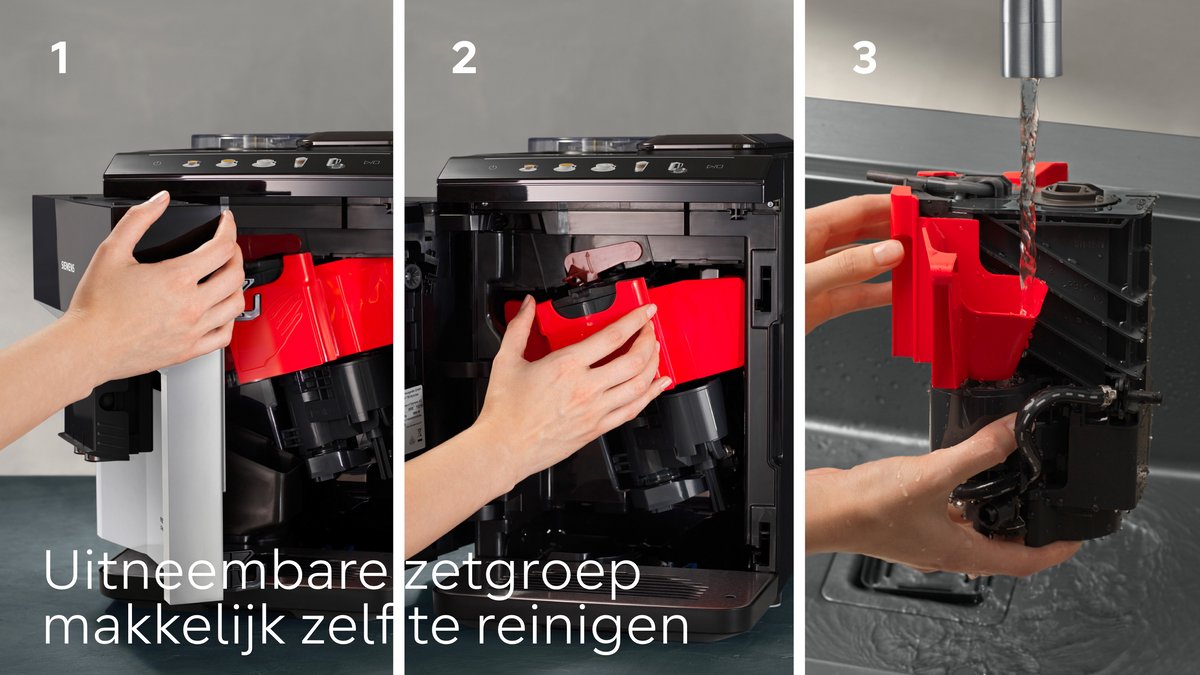 1

2

3

SIEMENS

Uitneembare zetgroep makkelijk zelf te reinigen