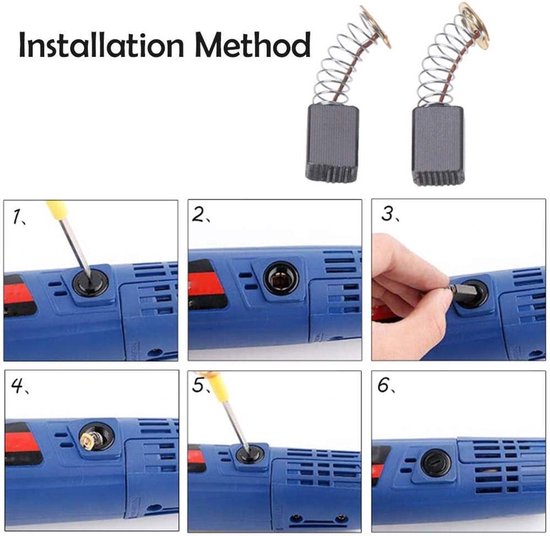 Installation Method

1、

2、

3、

4、

5、

6、