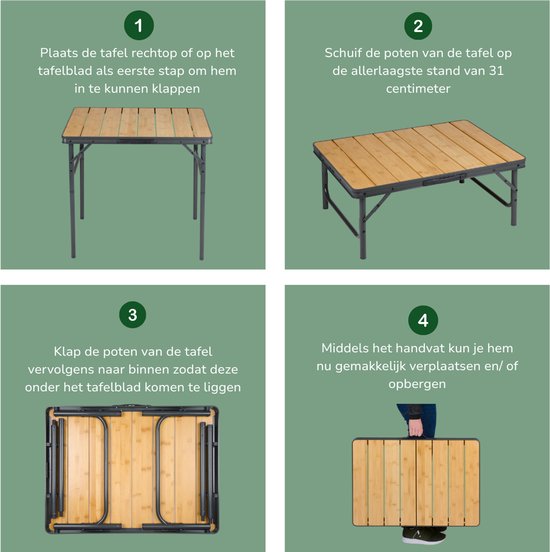 1

Plaats de tafel rechtop of op het tafelblad als eerste stap om hem in te kunnen klappen

2

Schuif de poten van de tafel op de allerlaagste stand van 31 centimeter

3

Klap de poten van de tafel vervolgens naar binnen zodat deze onder het tafelblad komen te liggen

4

Middels het handvat kun je hem nu gemakkelijk verplaatsen en/ of opbergen