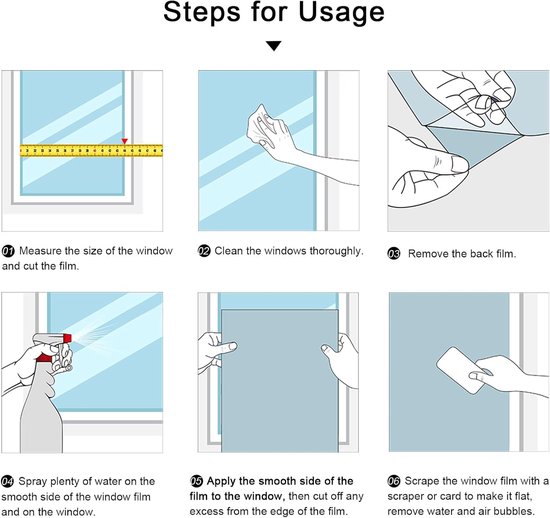 Steps for Usage

01 Measure the size of the window and cut the film.

02 Clean the windows thoroughly.

03 Remove the back film.

04 Spray plenty of water on the smooth side of the window film and on the window.

05 Apply the smooth side of the film to the window, then cut off any excess from the edge of the film.

06 Scrape the window film with a scraper or card to make it flat, remove water and air bubbles.