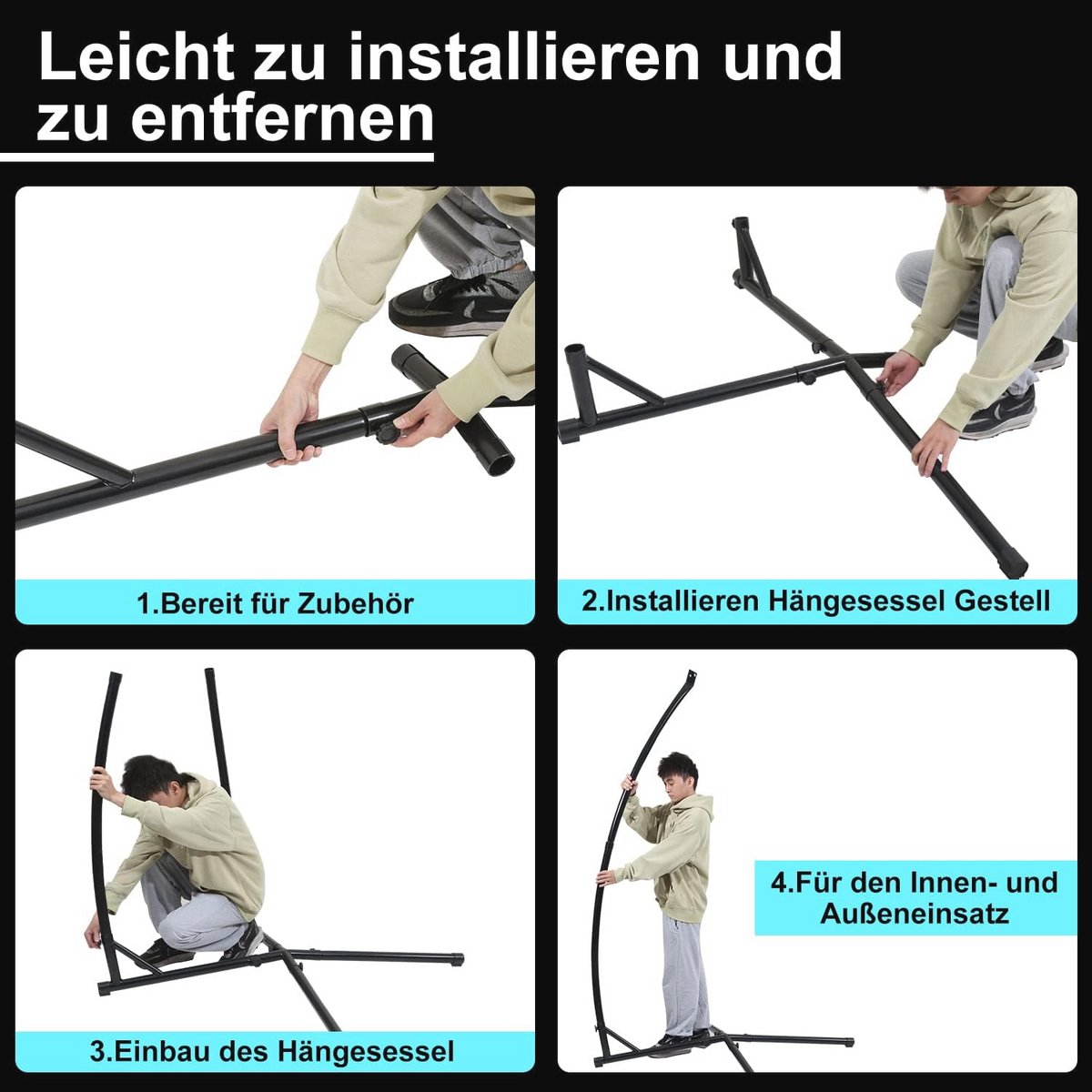 Leicht zu installieren und zu entfernen

1.Bereit für Zubehör

2.Installieren Hängesessel Gestell

3.Einbau des Hängesessel

4.Für den Innen- und Außeneinsatz