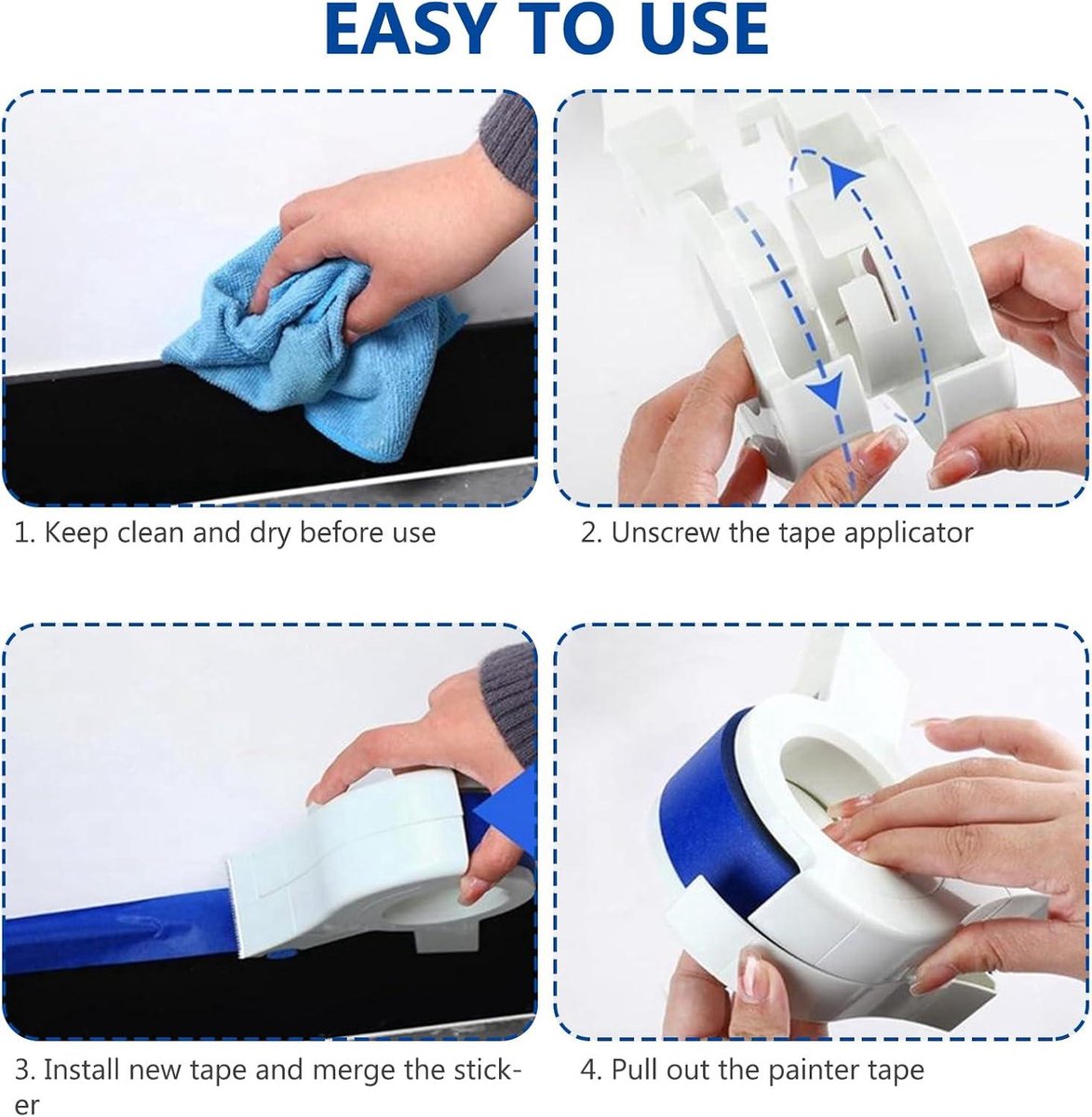 EASY TO USE

1. Keep clean and dry before use

2. Unscrew the tape applicator

3. Install new tape and merge the sticker

4. Pull out the painter tape