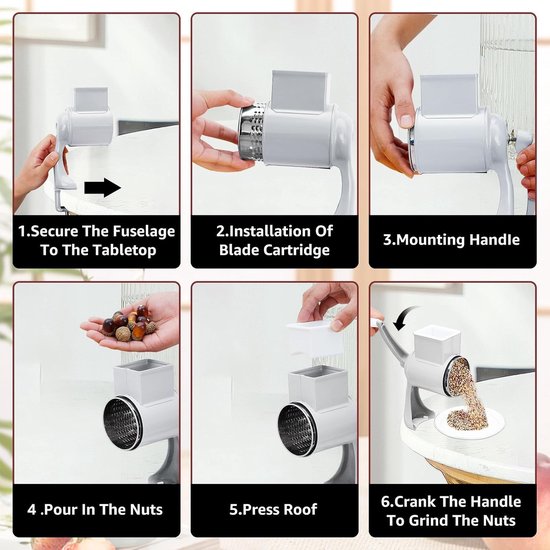 1.Secure The Fuselage To The Tabletop

2.Installation Of Blade Cartridge

3.Mounting Handle

4 .Pour In The Nuts

5.Press Roof

6.Crank The Handle To Grind The Nuts