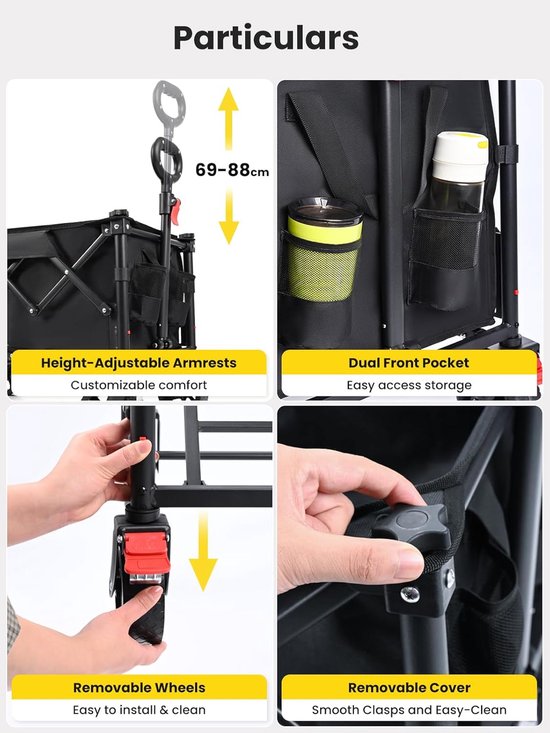 Particulars

69-88cm

Height-Adjustable Armrests
Customizable comfort

Dual Front Pocket
Easy access storage

Removable Wheels
Easy to install & clean

Removable Cover
Smooth Clasps and Easy-Clean