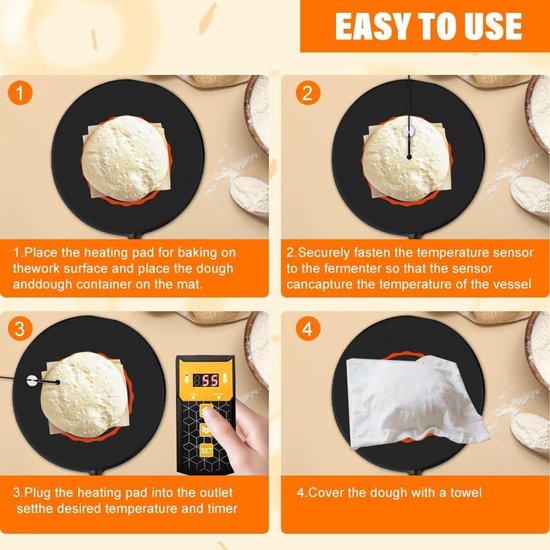 EASY TO USE

1

1.Place the heating pad for baking on thework surface and place the dough anddough container on the mat.

2

2.Securely fasten the temperature sensor to the fermenter so that the sensor cancapture the temperature of the vessel

3

55

SET

3.Plug the heating pad into the outlet setthe desired temperature and timer

4

4.Cover the dough with a towel