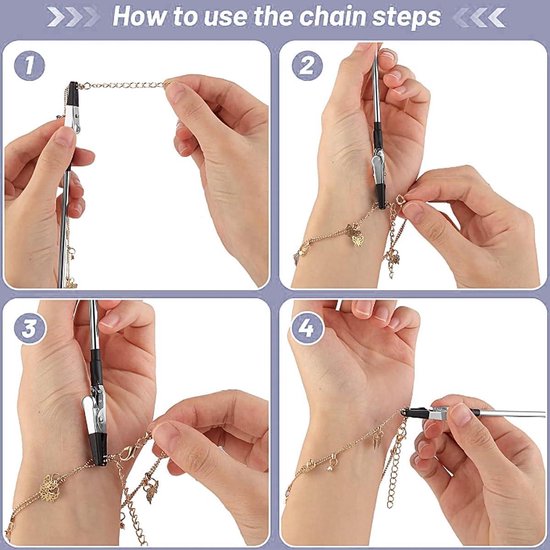 How to use the chain steps

1

2

3

4