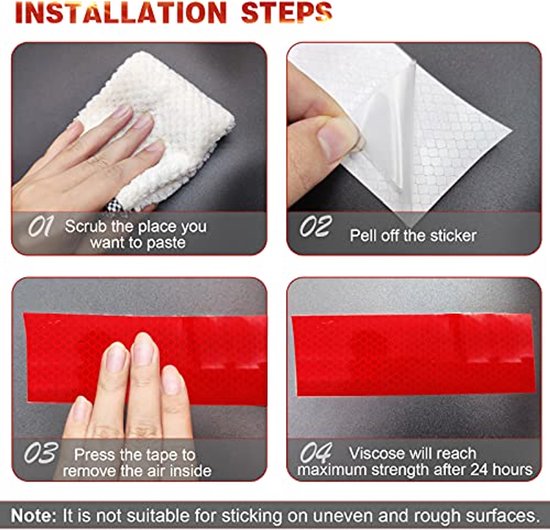 INSTALLATION STEPS

01 Scrub the place you want to paste

02 Pell off the sticker

03 Press the tape to remove the air inside

04 Viscose will reach maximum strength after 24 hours

Note: It is not suitable for sticking on uneven and rough surfaces.