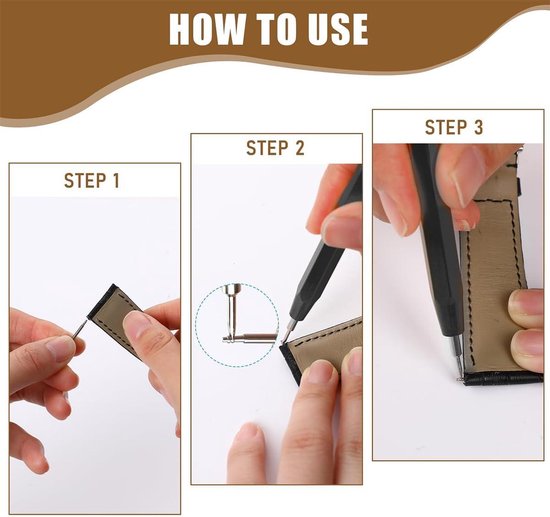 HOW TO USE

STEP 1

STEP 2

STEP 3