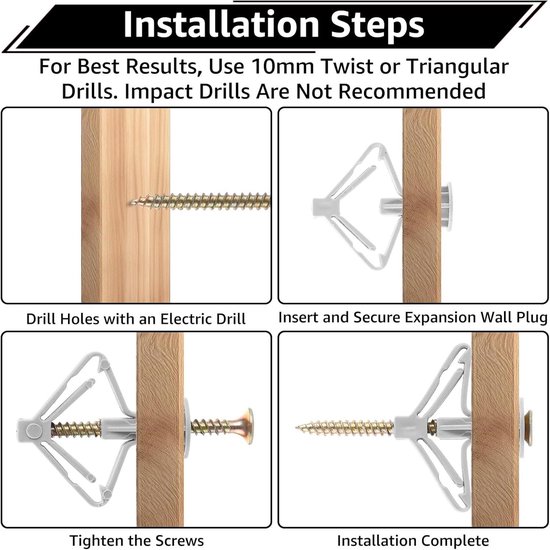 Installation Steps

For Best Results, Use 10mm Twist or Triangular Drills. Impact Drills Are Not Recommended

Drill Holes with an Electric Drill

Insert and Secure Expansion Wall Plug

Tighten the Screws

Installation Complete