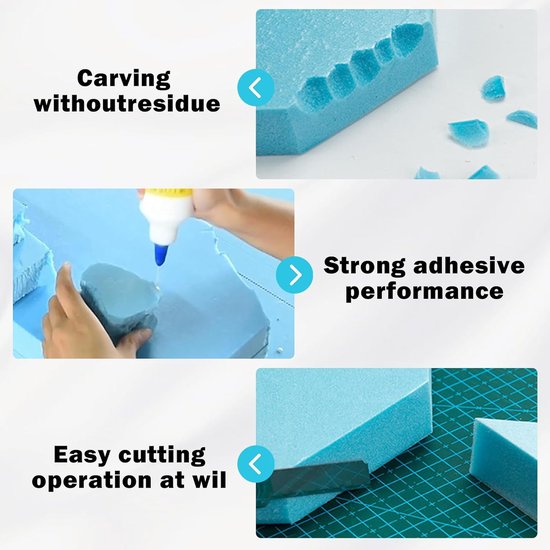 Carving withoutresidue

Strong adhesive performance

Easy cutting operation at wil