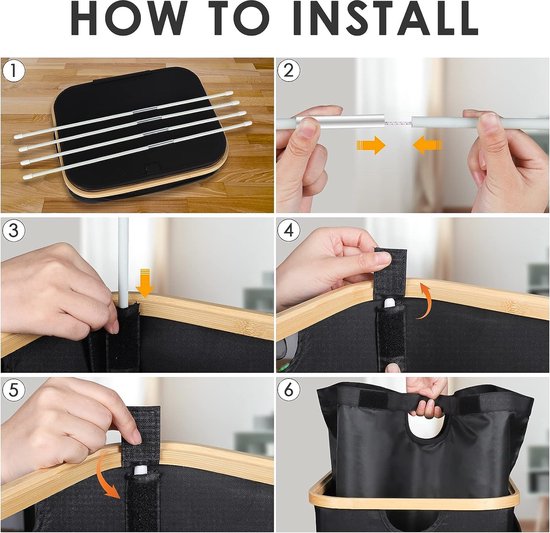 HOW TO INSTALL

1

2

3

4

5

6