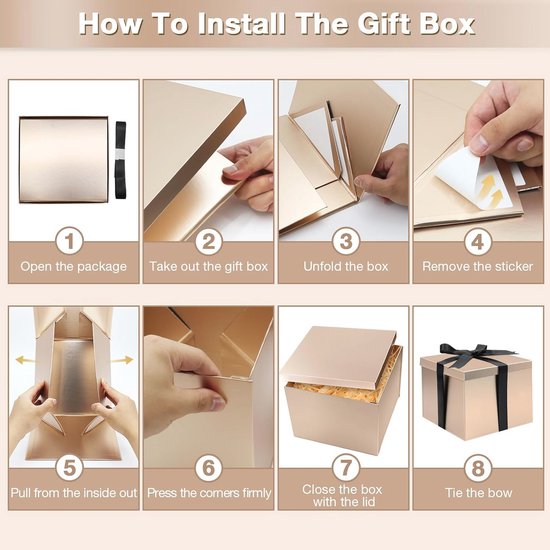 How To Install The Gift Box

1
Open the package

2
Take out the gift box

3
Unfold the box

4
Remove the sticker

5
Pull from the inside out

6
Press the corners firmly

7
Close the box with the lid

8
Tie the bow