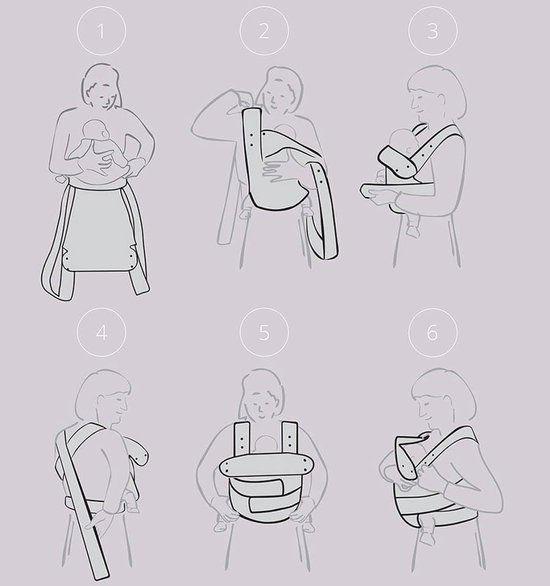 1

2

3

4

5

6