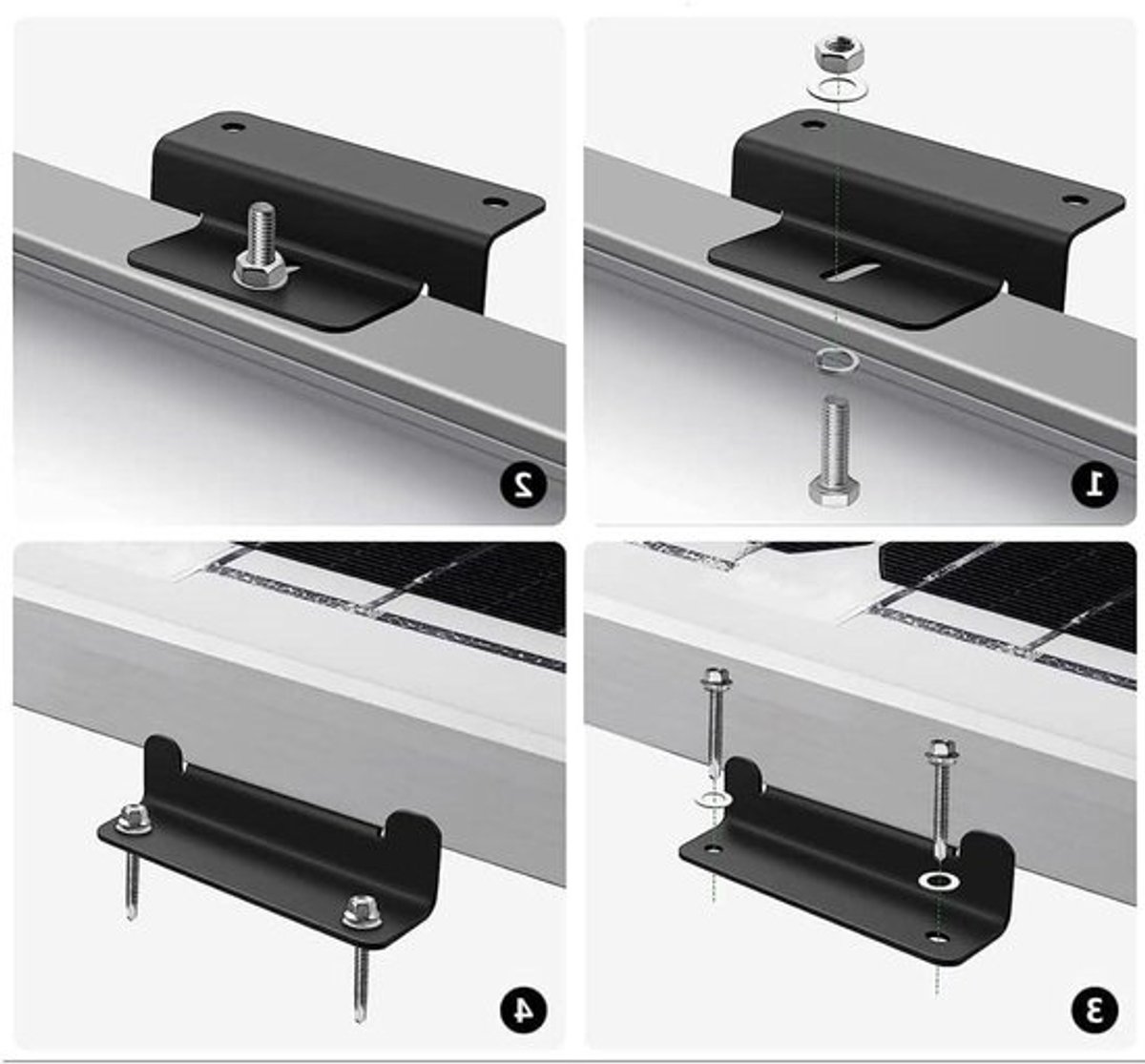 2

1

4

3