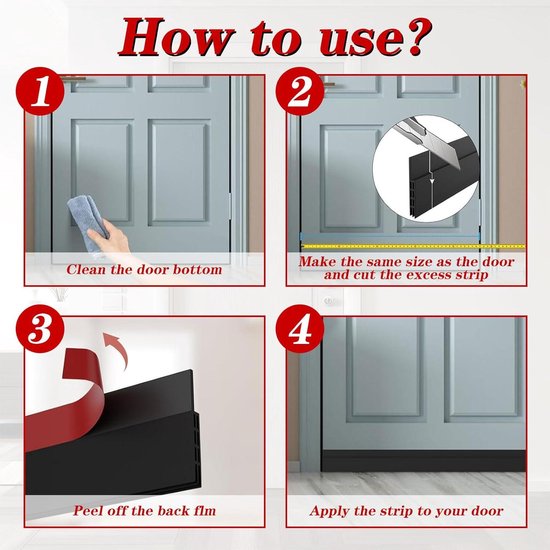 How to use?

1
Clean the door bottom

2
Make the same size as the door and cut the excess strip

3
Peel off the back flm

4
Apply the strip to your door