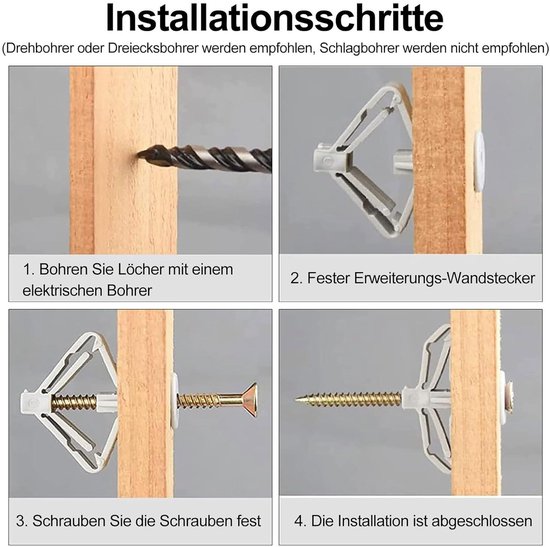 Installationsschritte

(Drehbohrer oder Dreiecksbohrer werden empfohlen, Schlagbohrer werden nicht empfohlen)

1. Bohren Sie Löcher mit einem elektrischen Bohrer

2. Fester Erweiterungs-Wandstecker

3. Schrauben Sie die Schrauben fest

4. Die Installation ist abgeschlossen