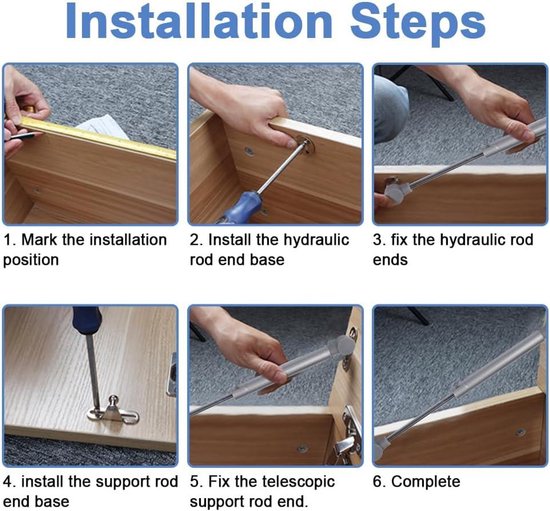 Installation Steps

1. Mark the installation position

2. Install the hydraulic rod end base

3. fix the hydraulic rod ends

4. install the support rod end base

5. Fix the telescopic support rod end.

6. Complete