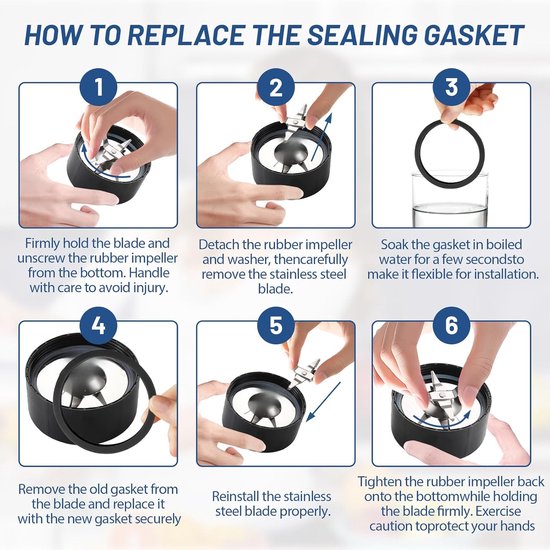 HOW TO REPLACE THE SEALING GASKET

1

Firmly hold the blade and unscrew the rubber impeller from the bottom. Handle with care to avoid injury.

2

Detach the rubber impeller and washer, thencarefully remove the stainless steel blade.

3

Soak the gasket in boiled water for a few secondsto make it flexible for installation.

4

Remove the old gasket from the blade and replace it with the new gasket securely

5

Reinstall the stainless steel blade properly.

6

Tighten the rubber impeller back onto the bottomwhile holding the blade firmly. Exercise caution toprotect your hands