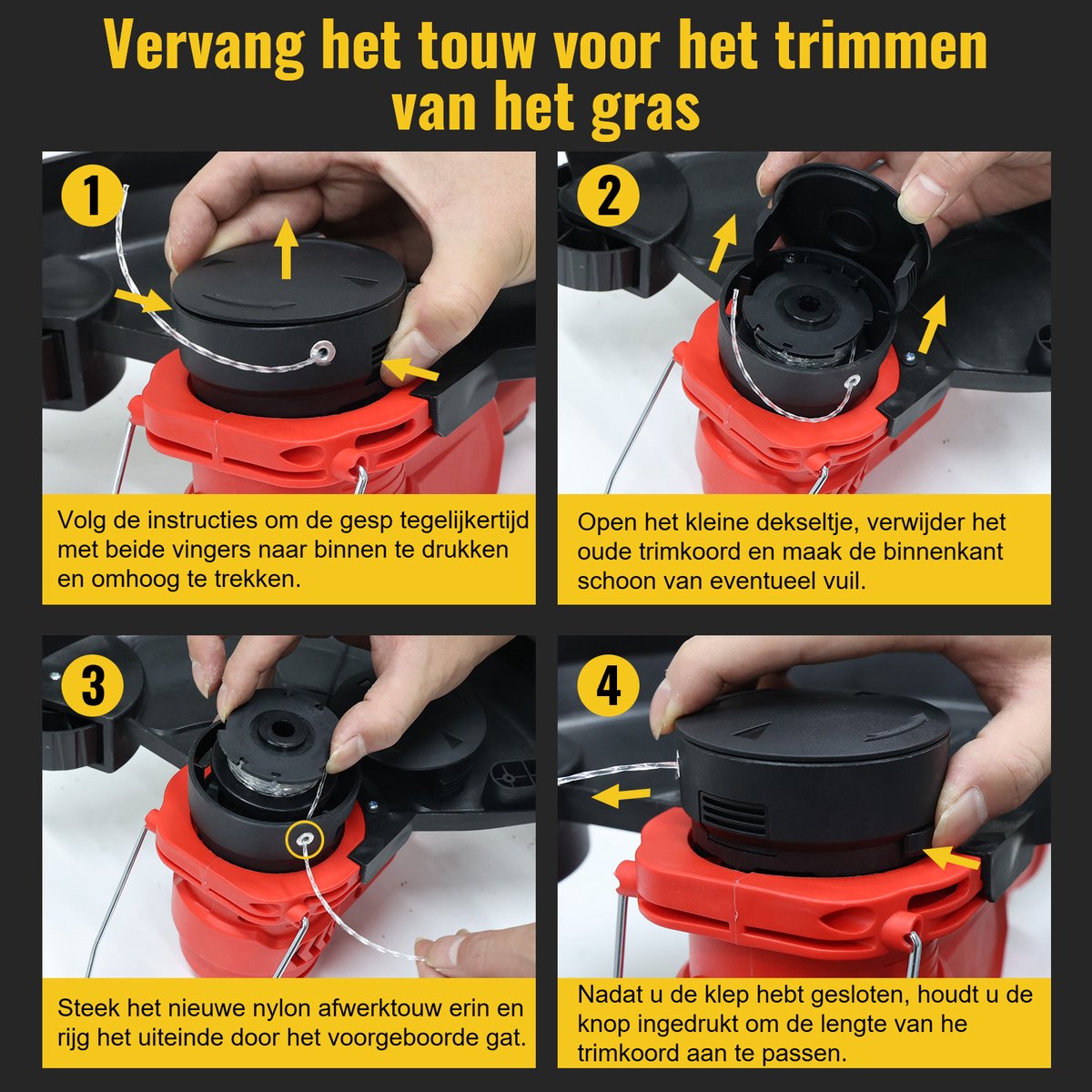 Vervang het touw voor het trimmen van het gras

1

Volg de instructies om de gesp tegelijkertijd met beide vingers naar binnen te drukken en omhoog te trekken.

2

Open het kleine dekseltje, verwijder het oude trimkoord en maak de binnenkant schoon van eventueel vuil.

3

Steek het nieuwe nylon afwerktouw erin en rijg het uiteinde door het voorgeboorde gat.

4

Nadat u de klep hebt gesloten, houdt u de knop ingedrukt om de lengte van he trimkoord aan te passen.