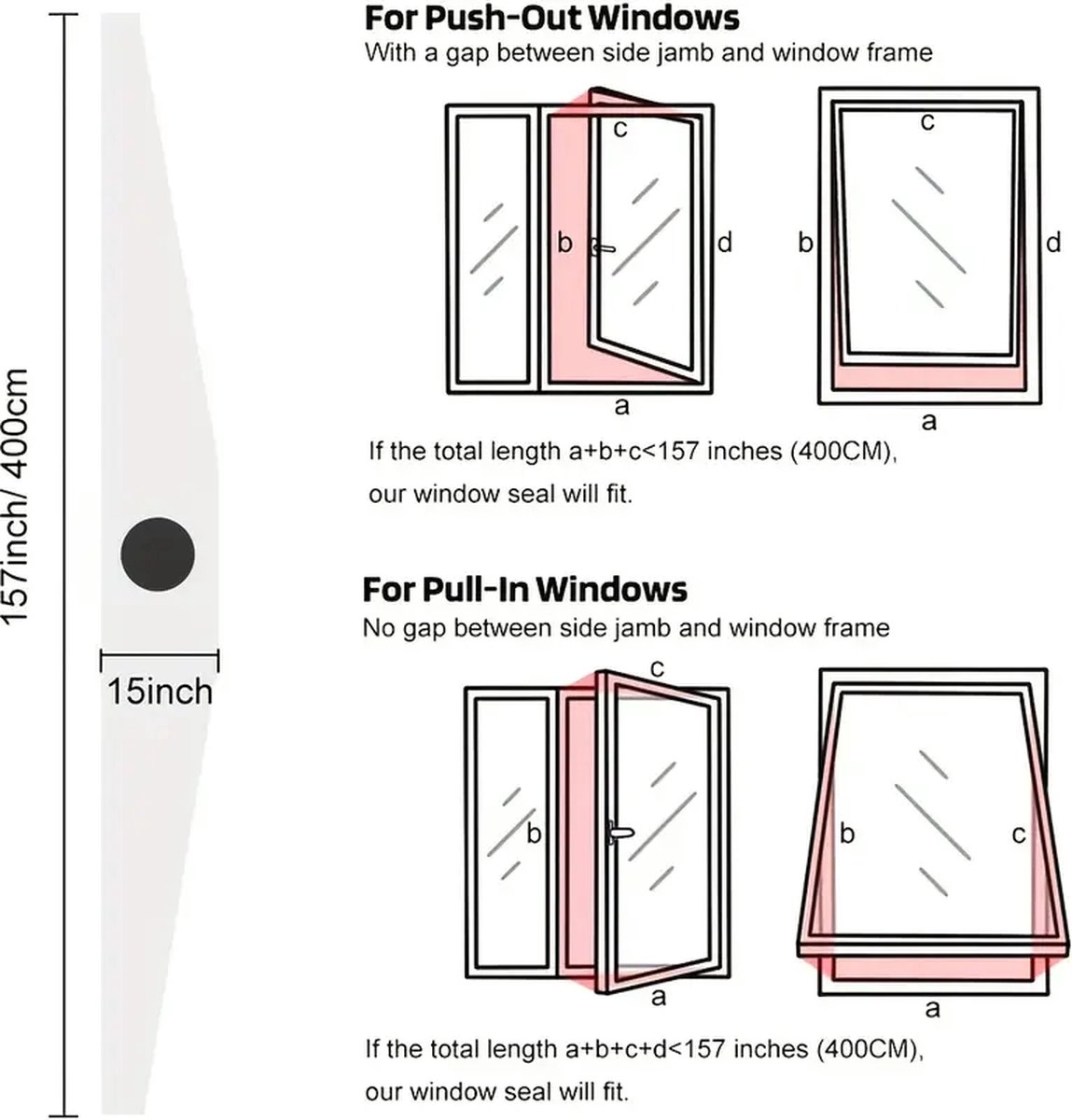 157inch/ 400cm

15inch

For Push-Out Windows
With a gap between side jamb and window frame

c
b
d
a

c
b
d
a

If the total length a+b+c<157 inches (400CM), our window seal will fit.

For Pull-In Windows
No gap between side jamb and window frame

c
b
a

b
c
a

If the total length a+b+c+d<157 inches (400CM), our window seal will fit.