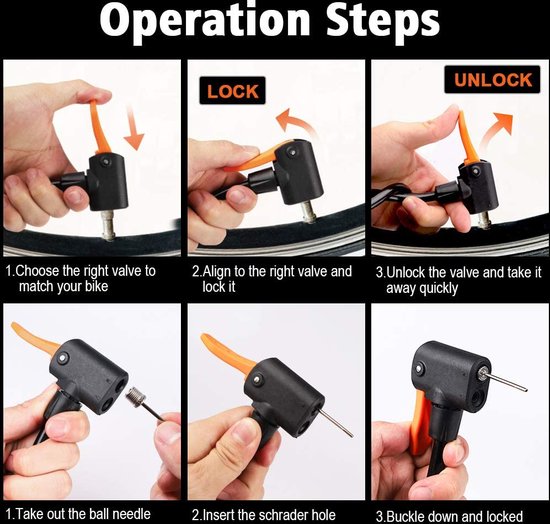 Operation Steps

LOCK

UNLOCK

1.Choose the right valve to match your bike

2.Align to the right valve and lock it

3.Unlock the valve and take it away quickly

1.Take out the ball needle

2.Insert the schrader hole

3.Buckle down and locked