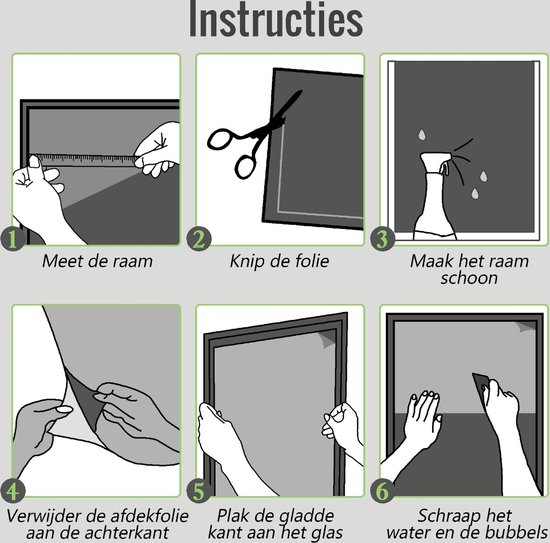 Instructies

1
Meet de raam

2
Knip de folie

3
Maak het raam schoon

4
Verwijder de afdekfolie aan de achterkant

5
Plak de gladde kant aan het glas

6
Schraap het water en de bubbels