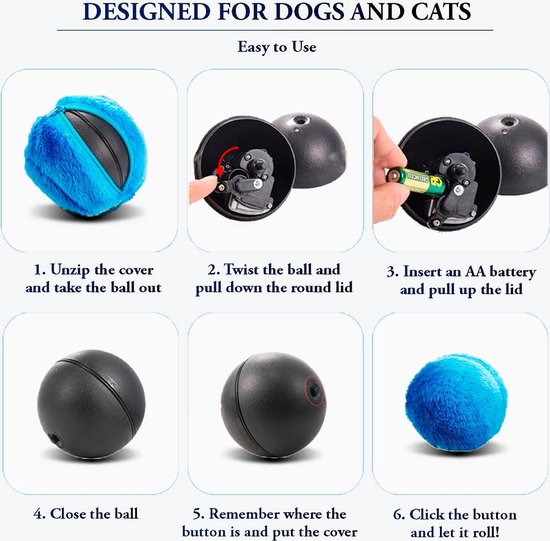 DESIGNED FOR DOGS AND CATS

Easy to Use

GREENCELL

1. Unzip the cover and take the ball out

2. Twist the ball and pull down the round lid

3. Insert an AA battery and pull up the lid

4. Close the ball

5. Remember where the button is and put the cover

6. Click the button and let it roll!