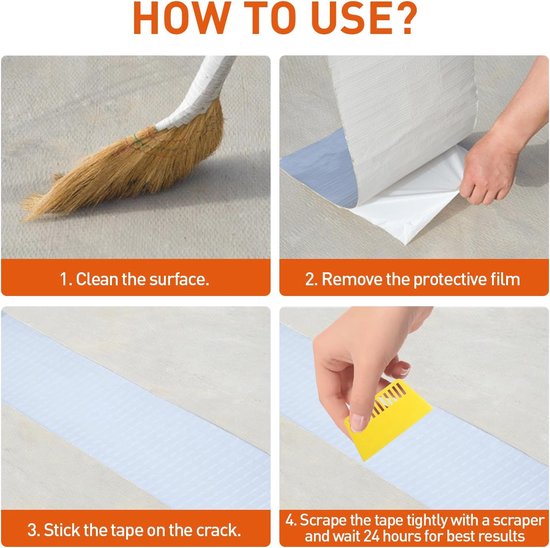 HOW TO USE?

1. Clean the surface.

2. Remove the protective film

3. Stick the tape on the crack.

4. Scrape the tape tightly with a scraper and wait 24 hours for best results