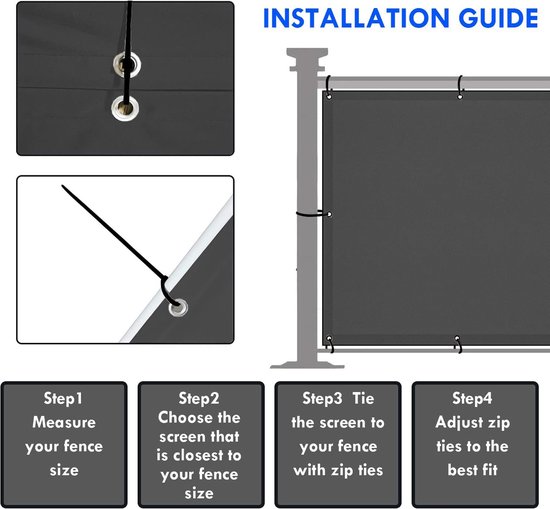 INSTALLATION GUIDE

Step1
Measure your fence size

Step2
Choose the screen that is closest to your fence size

Step3 Tie the screen to your fence with zip ties

Step4
Adjust zip ties to the best fit