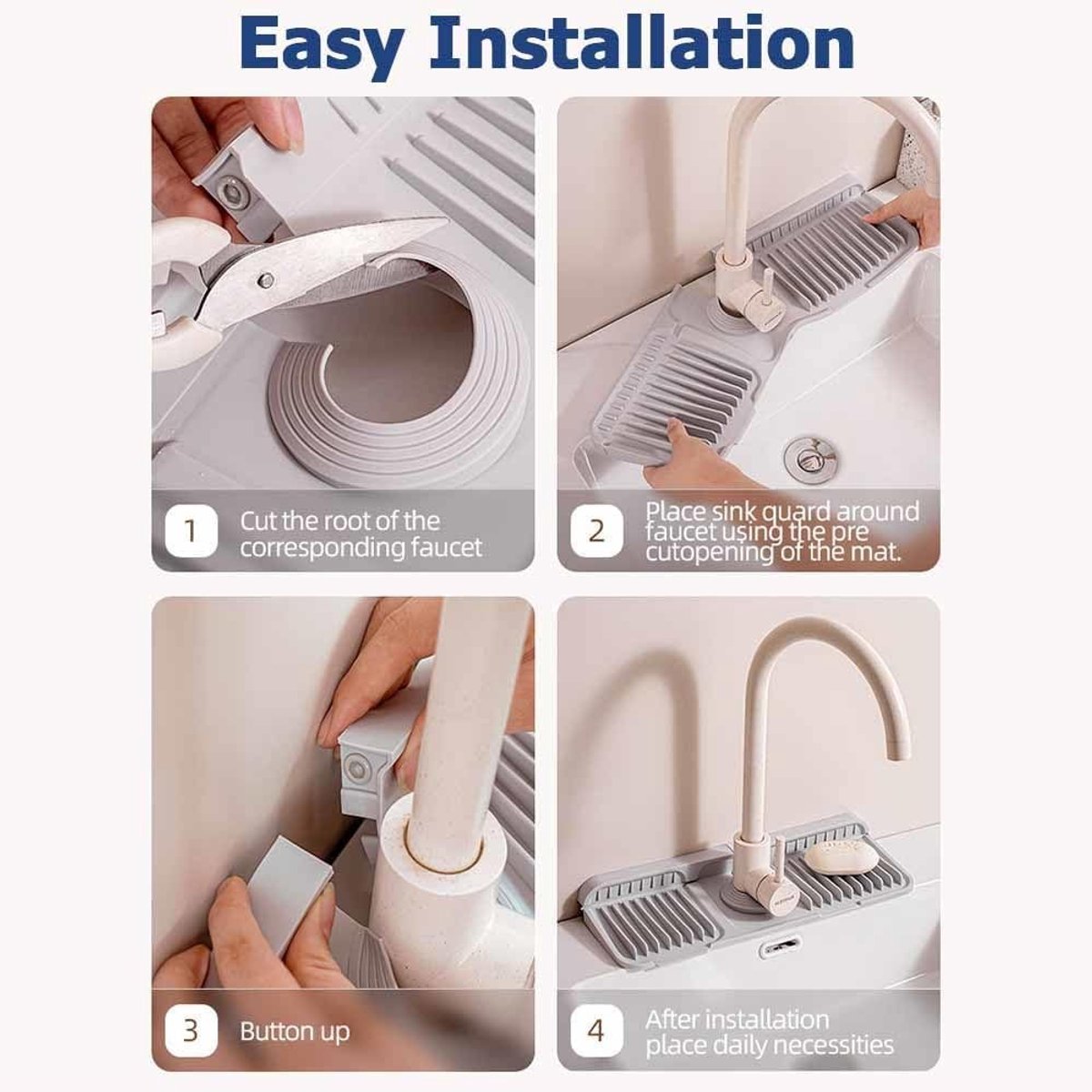 Easy Installation

1 Cut the root of the corresponding faucet

2 Place sink guard around faucet using the pre cutopening of the mat.

3 Button up

4 After installation place daily necessities