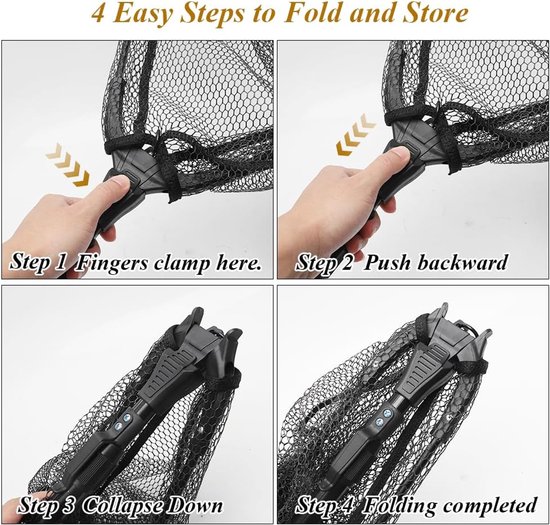 4 Easy Steps to Fold and Store

Step 1 Fingers clamp here.

Step 2 Push backward

Step 3 Collapse Down

Step 4 Folding completed