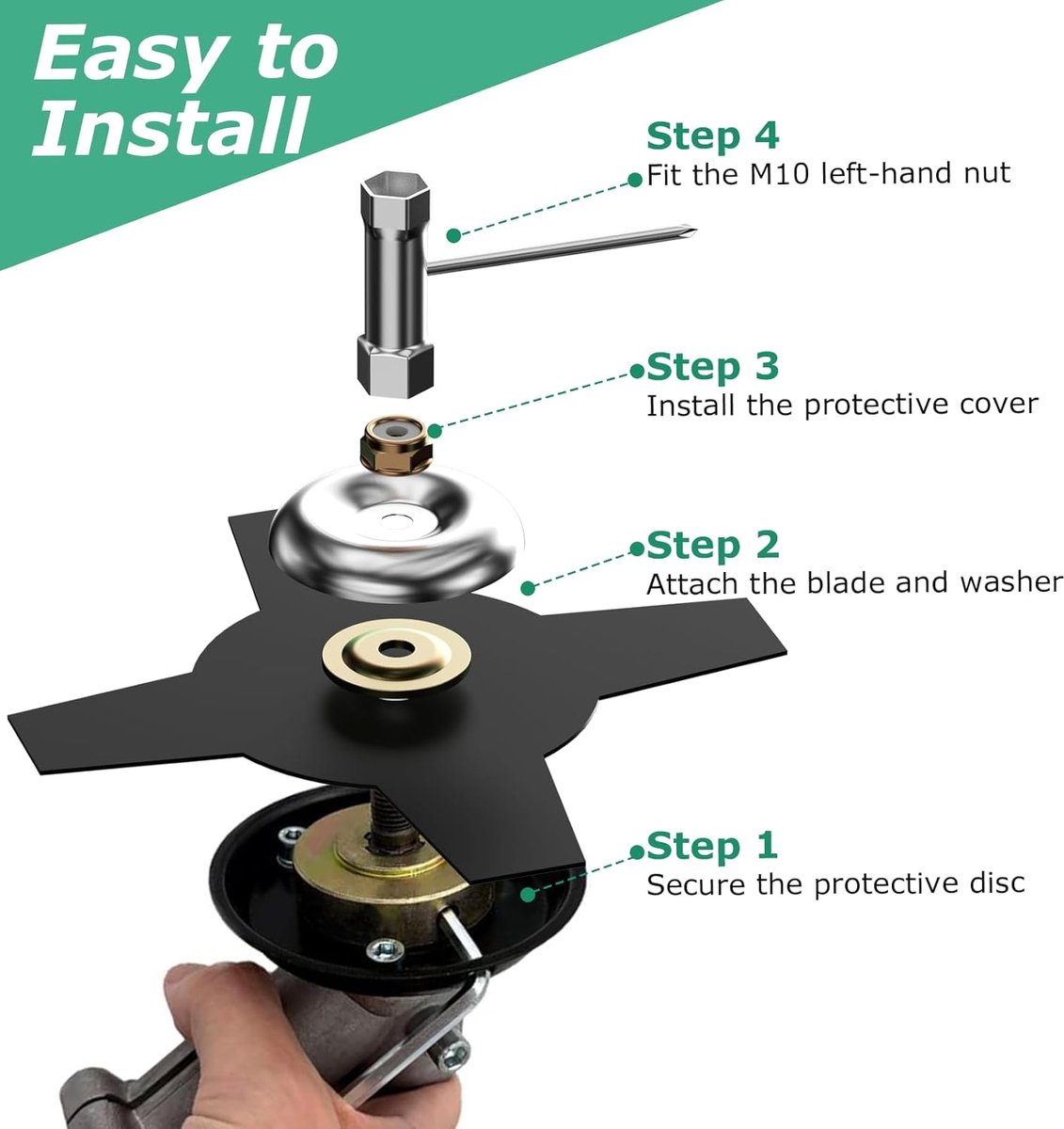 Easy to Install

Step 4
Fit the M10 left-hand nut

Step 3
Install the protective cover

Step 2
Attach the blade and washer

Step 1
Secure the protective disc