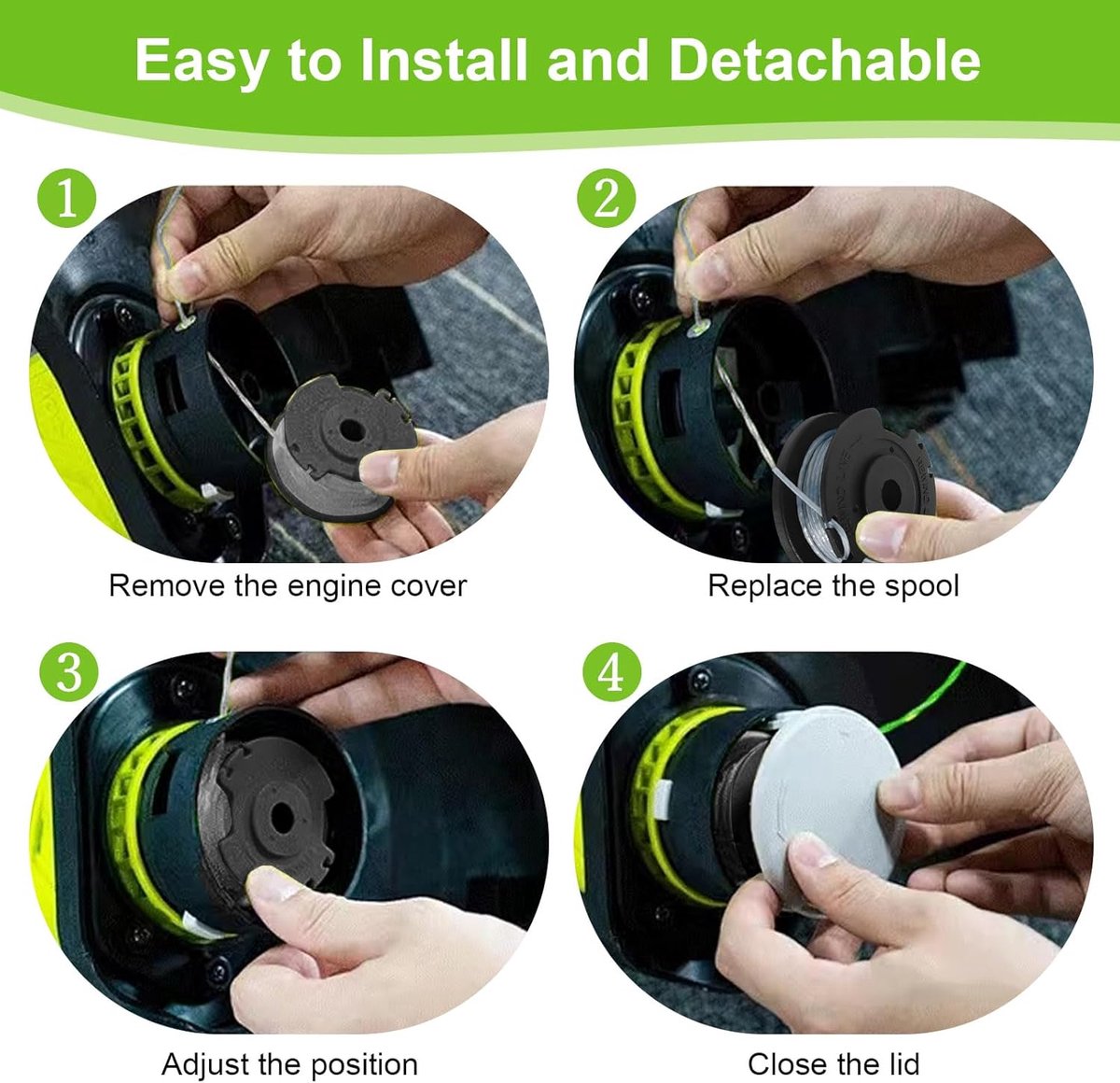 Easy to Install and Detachable

1

Remove the engine cover

2

Replace the spool

3

Adjust the position

4

Close the lid