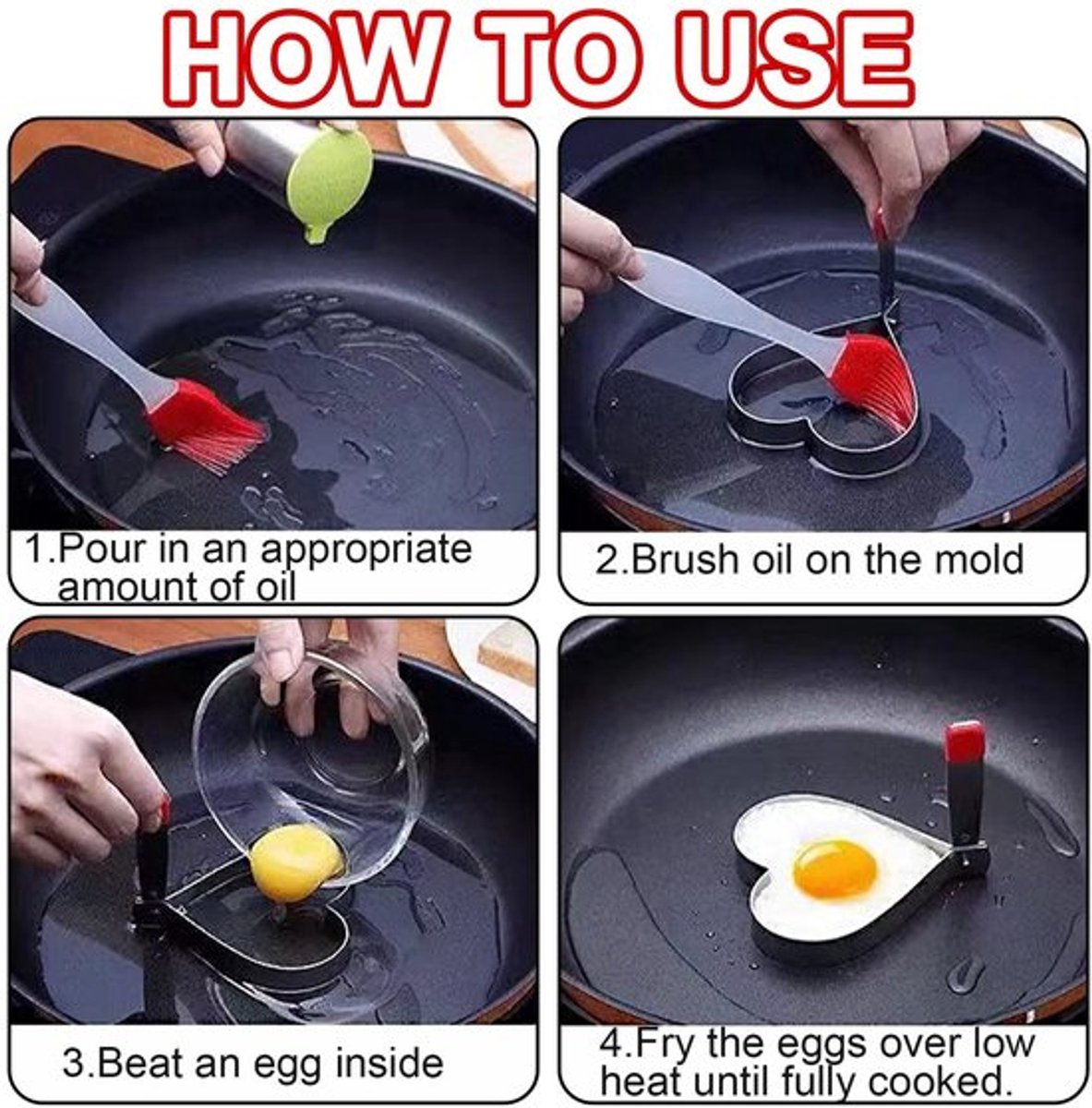 HOW TO USE

1.Pour in an appropriate amount of oil

2.Brush oil on the mold

3.Beat an egg inside

4.Fry the eggs over low heat until fully cooked.