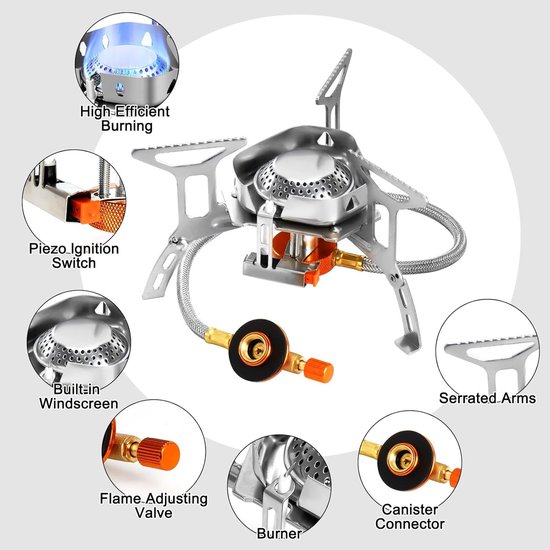 High Efficient
Burning

Piezo Ignition
Switch

Built-in
Windscreen

Serrated Arms

Flame Adjusting
Valve

Burner

Canister
Connector