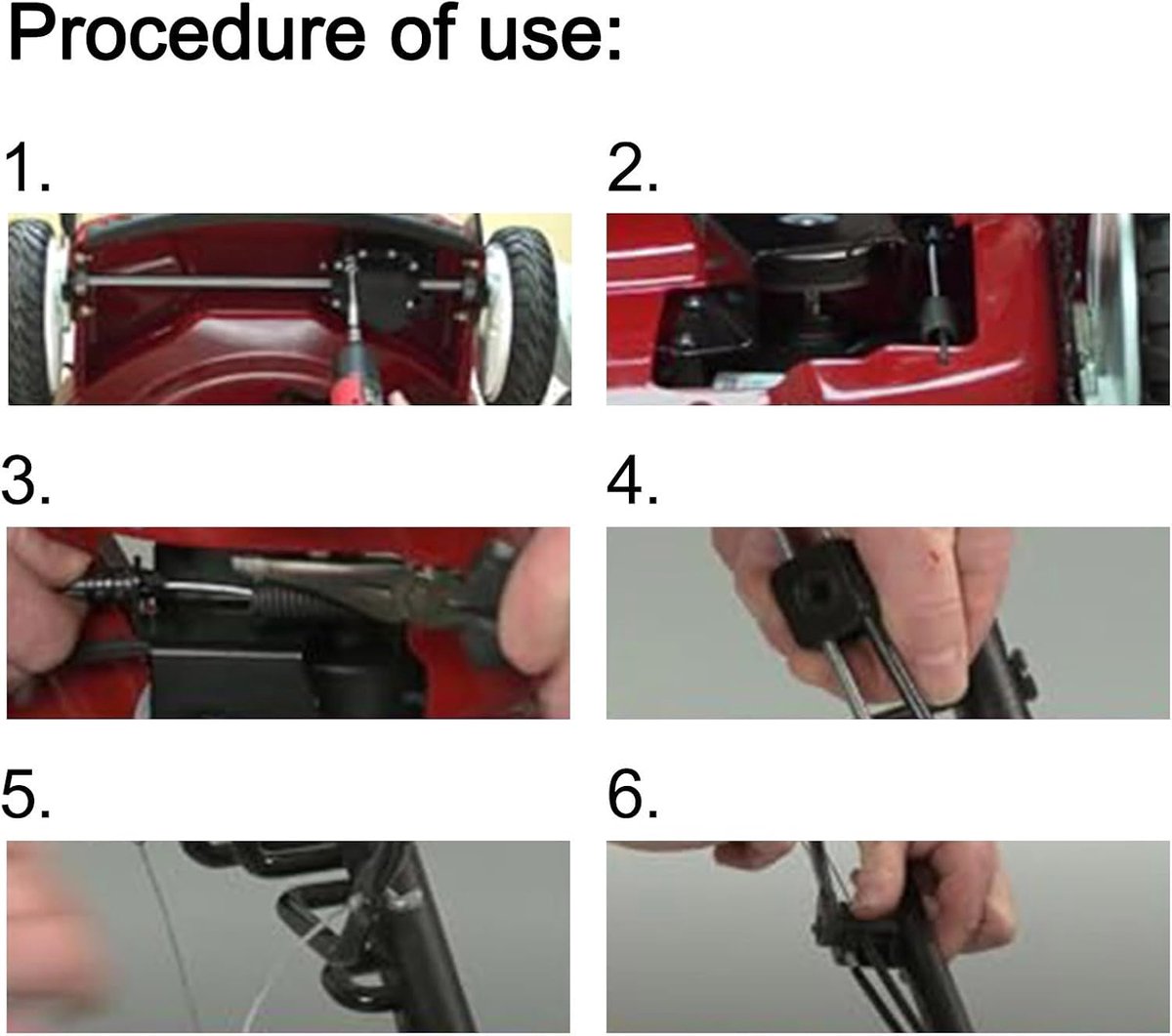 Procedure of use:

1.

2.

3.

4.

5.

6.